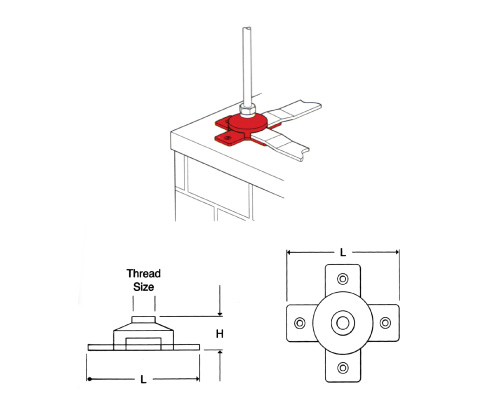 Thread Size

H

L

L